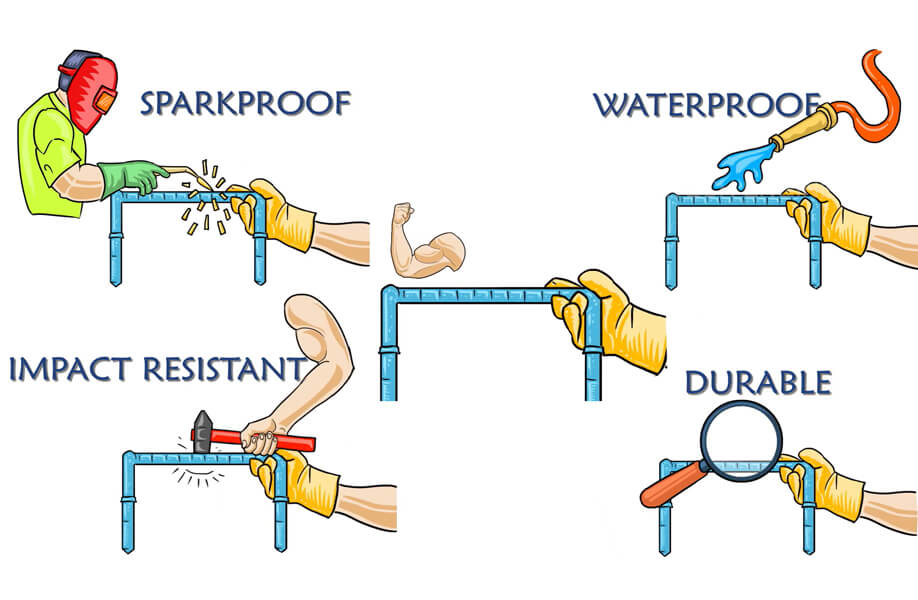 SPARKPROOF

WATERPROOF

IMPACT RESISTANT

DURABLE